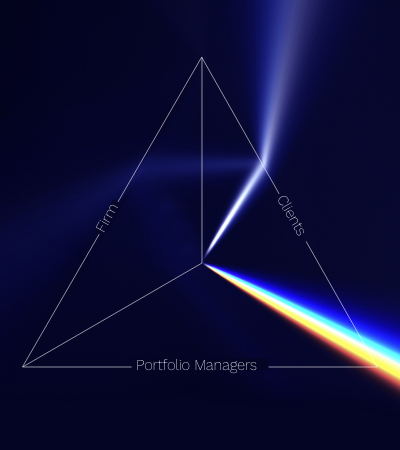 Firm
Clients
Portfolio Managers